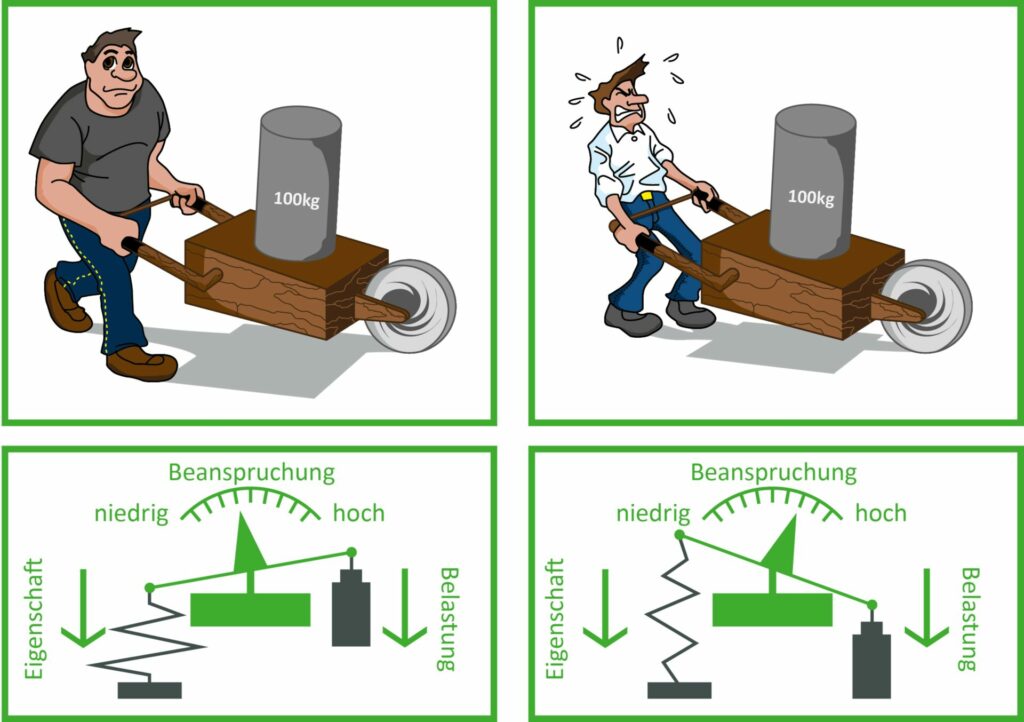 100kg

100kg

Beanspruchung
niedrig hoch
Eigenschaft
Belastung

Beanspruchung
niedrig hoch
Eigenschaft
Belastung